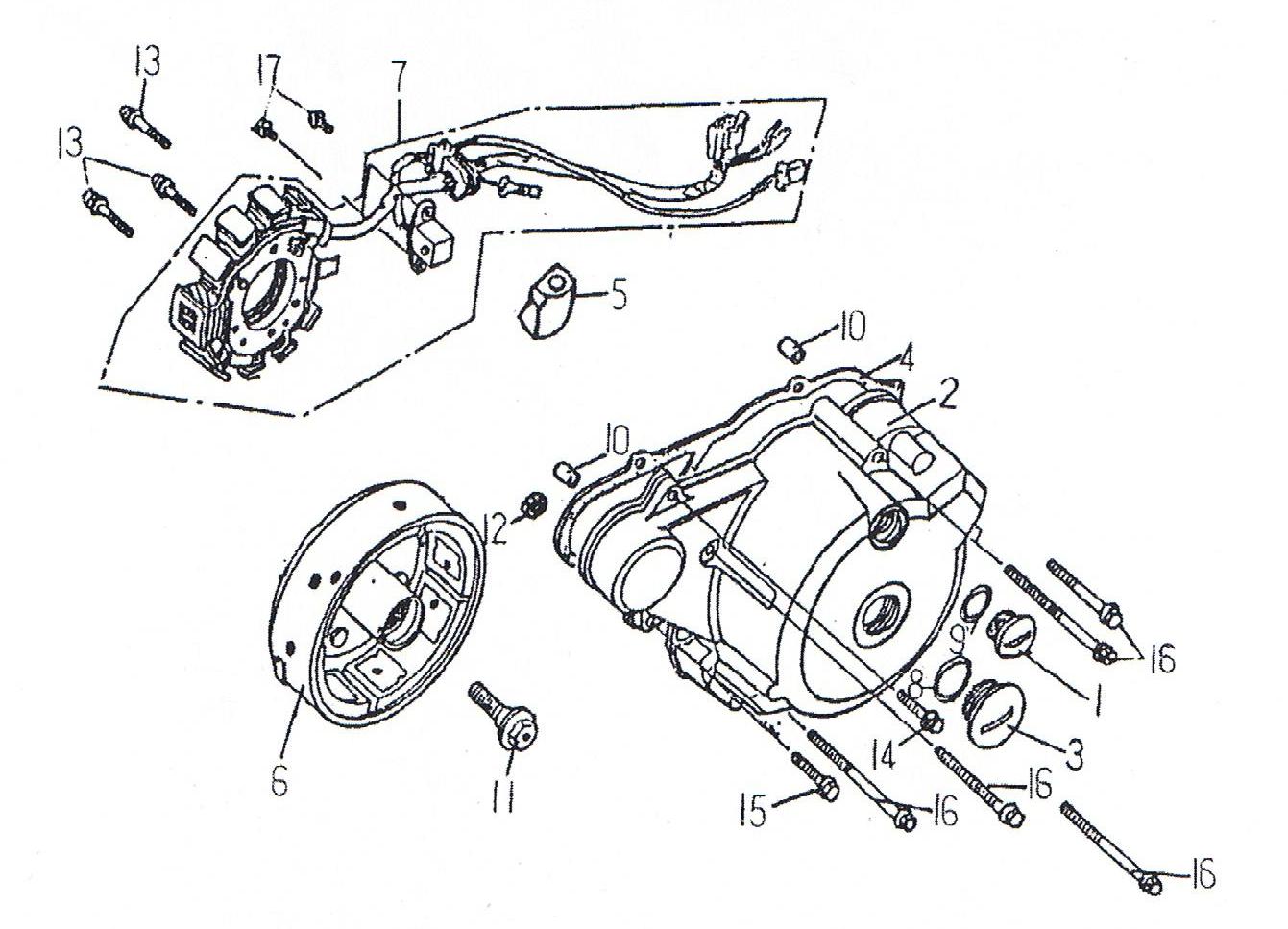 13
17
7
13
5
10
4
2
10
12
9
16
1
8
14
3
6
11
15
16
16
16